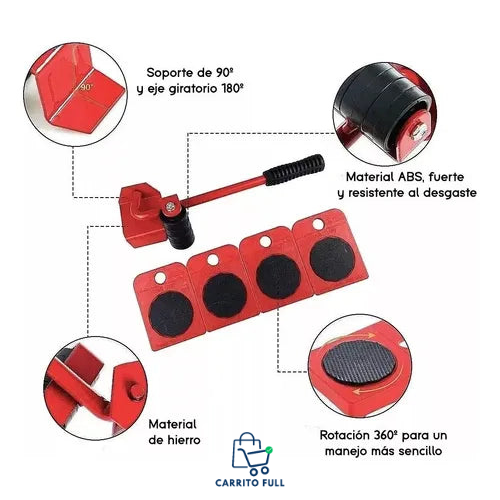 90°

Soporte de 90º y eje giratorio 180º

Material ABS, fuerte y resistente al desgaste

Material de hierro

Rotación 360º para un manejo más sencillo

CARRITO FULL